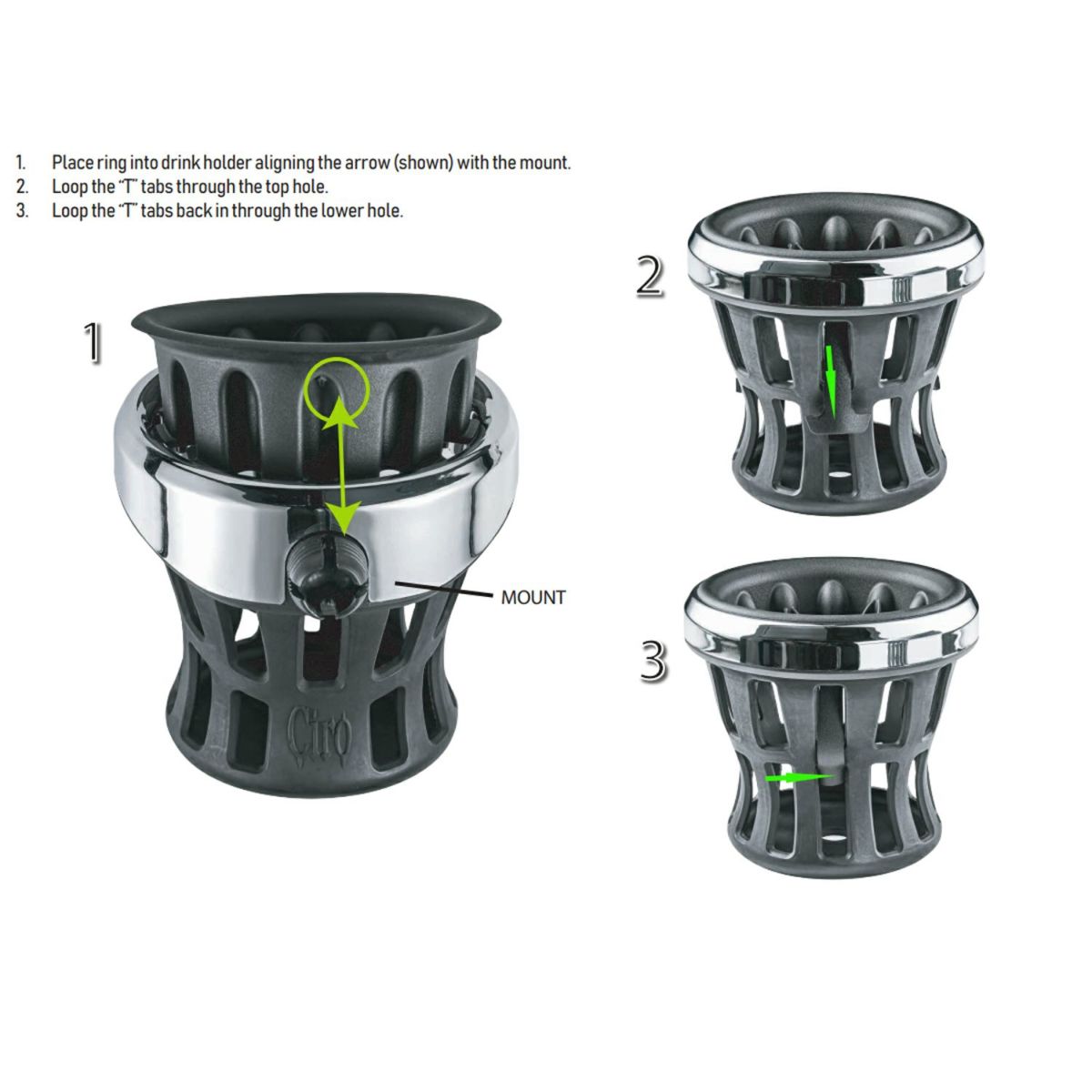 1. Place ring into drink holder aligning the arrow (shown) with the mount.
2. Loop the "T" tabs through the top hole.
3. Loop the "T" tabs back in through the lower hole.

1

MOUNT

Ciro

2

3