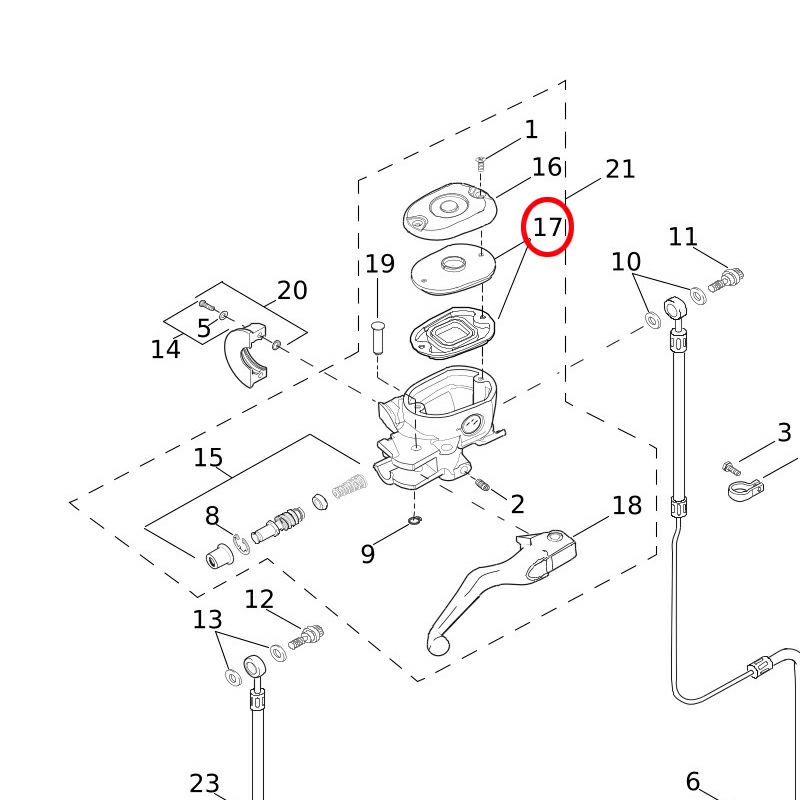 1
16
21
17
11
10
19
20
5
14
3
15
8
2
18
9
12
13
23
6