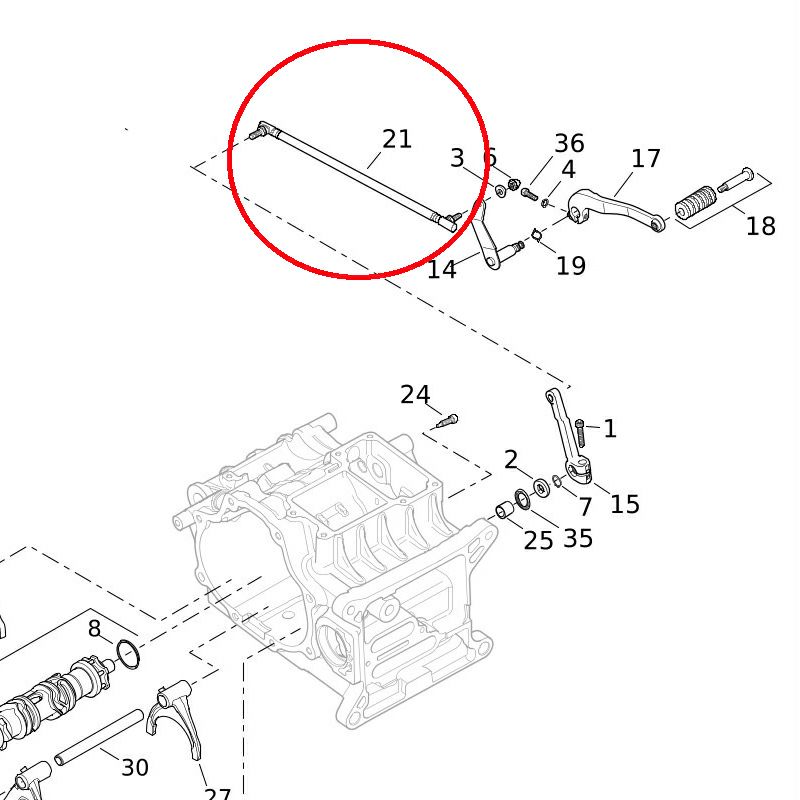 21
3
6
36
4
17
18
14
19
24
1
2
7
15
25
35
8
30
27