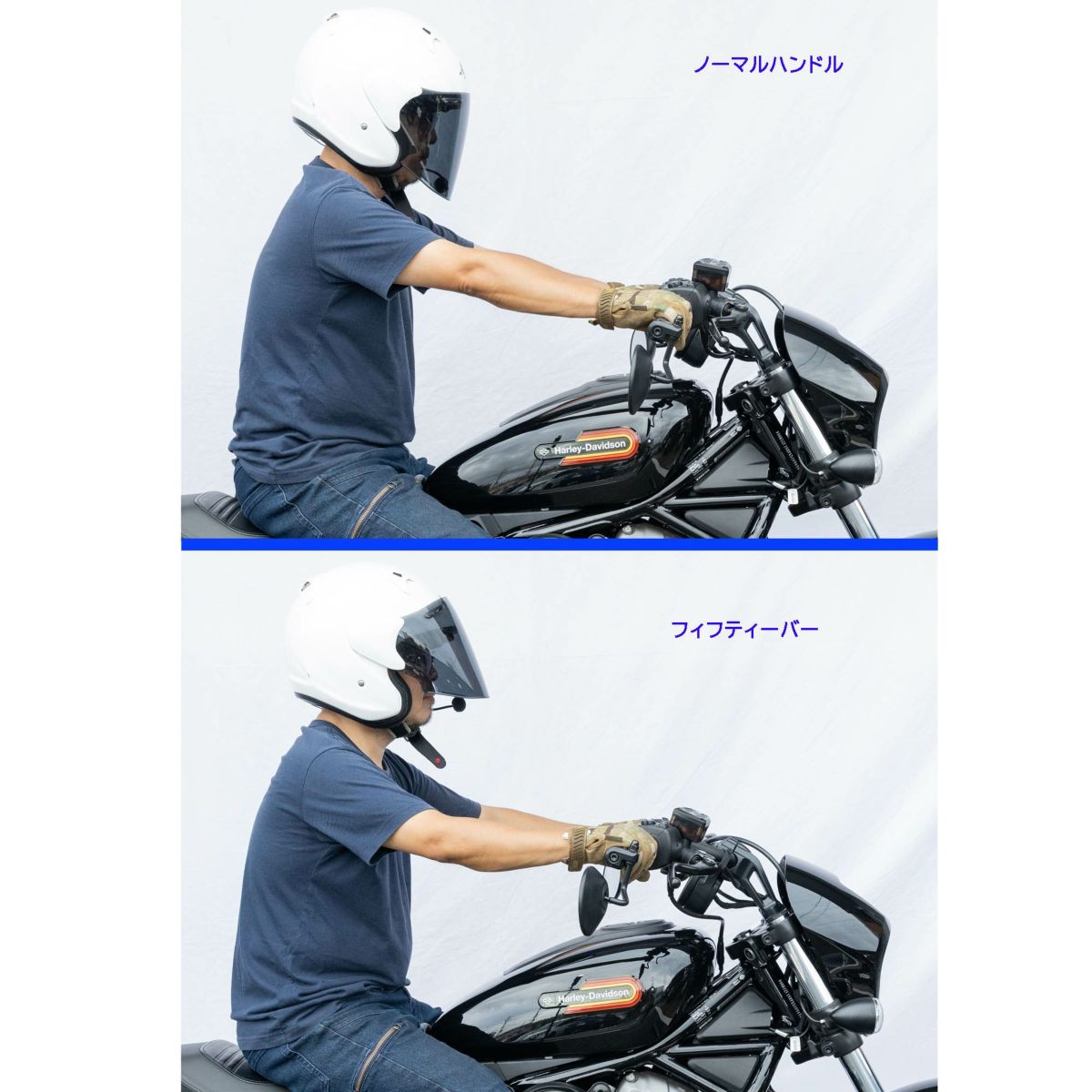 ノーマルハンドル

Harley-Davidson

フィフティーバー

Harley-Davidson