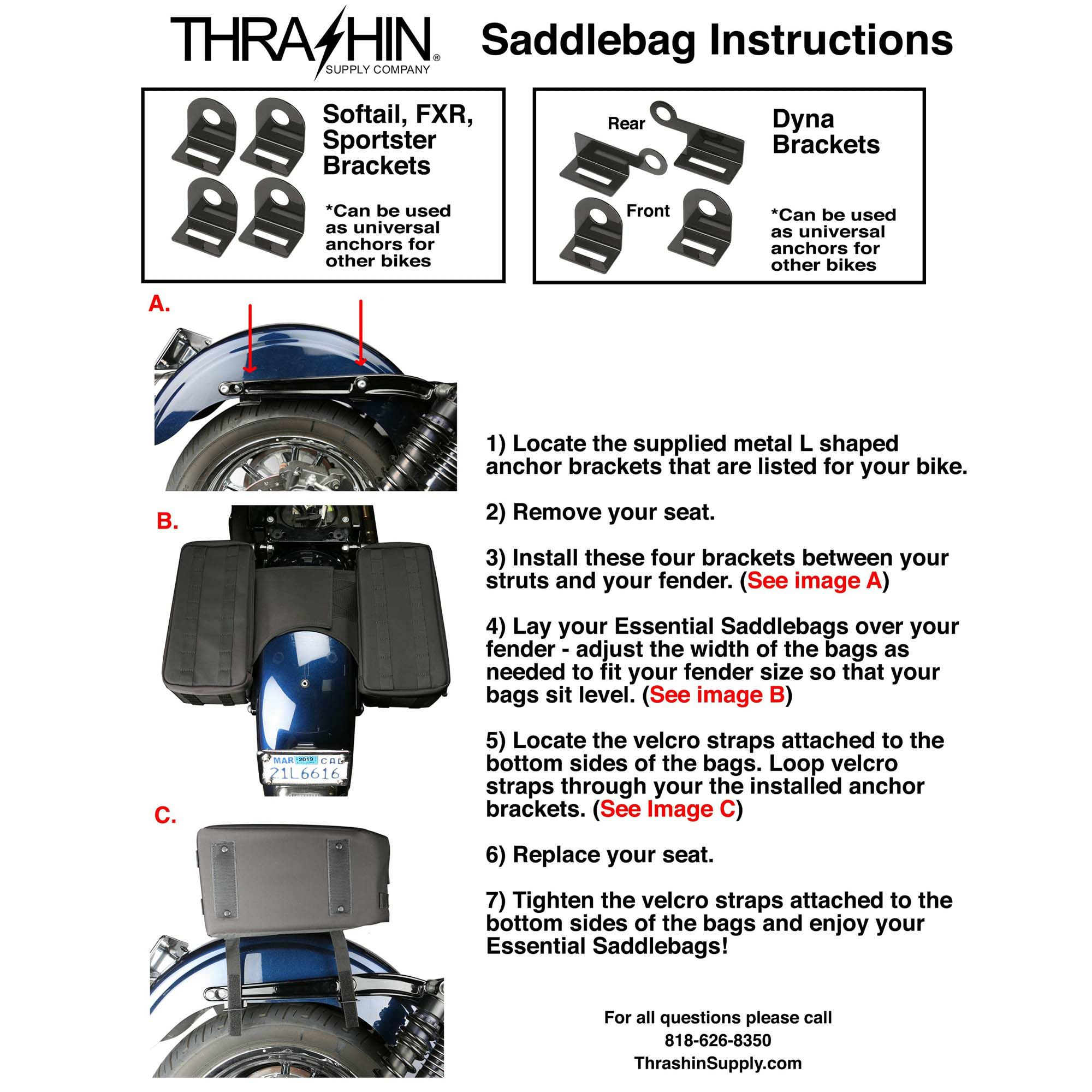 THRASHIN®
SUPPLY COMPANY

Saddlebag Instructions

Softail, FXR, Sportster Brackets

*Can be used as universal anchors for other bikes

Rear

Front

Dyna Brackets

*Can be used as universal anchors for other bikes

A.

B.

MAR 2019 CAL
21L6616

C.

1) Locate the supplied metal L shaped anchor brackets that are listed for your bike.

2) Remove your seat.

3) Install these four brackets between your struts and your fender. (See image A)

4) Lay your Essential Saddlebags over your fender - adjust the width of the bags as needed to fit your fender size so that your bags sit level. (See image B)

5) Locate the velcro straps attached to the bottom sides of the bags. Loop velcro straps through your the installed anchor brackets. (See Image C)

6) Replace your seat.

7) Tighten the velcro straps attached to the bottom sides of the bags and enjoy your Essential Saddlebags!

For all questions please call
818-626-8350
ThrashinSupply.com