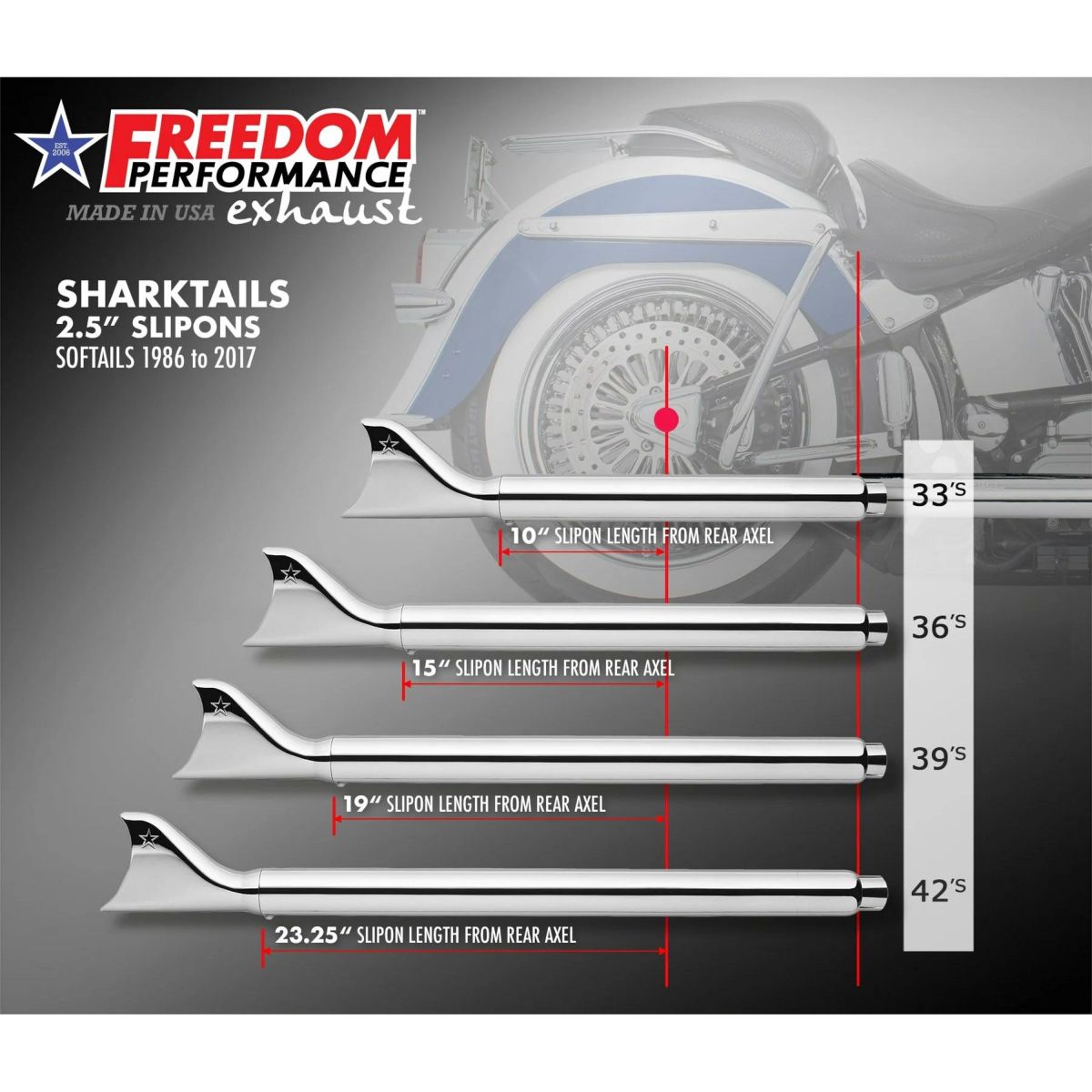 EST. 2006
FREEDOM™
PERFORMANCE
MADE IN USA exhaust

SHARKTAILS
2.5" SLIPONS
SOFTAILS 1986 to 2017

33'S
10" SLIPON LENGTH FROM REAR AXEL
36'S
15" SLIPON LENGTH FROM REAR AXEL
39'S
19" SLIPON LENGTH FROM REAR AXEL
42'S
23.25" SLIPON LENGTH FROM REAR AXEL