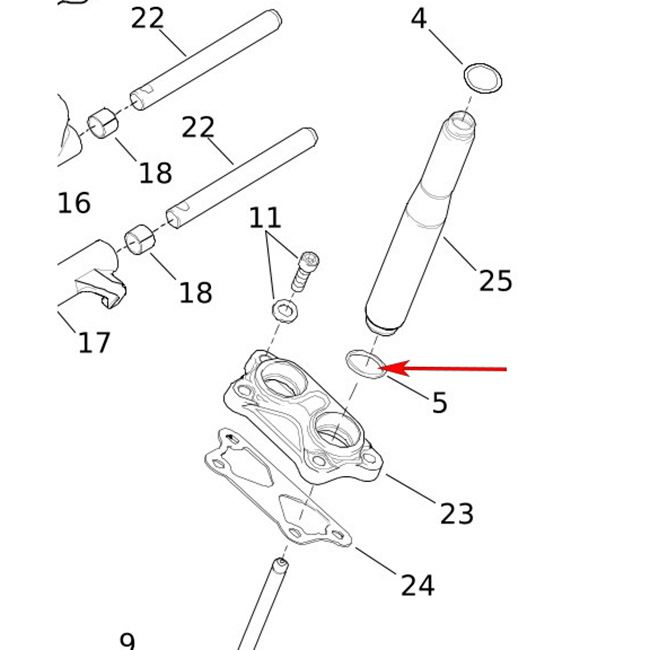 22
4
22
18
16
11
25
18
17
5
23
24
9