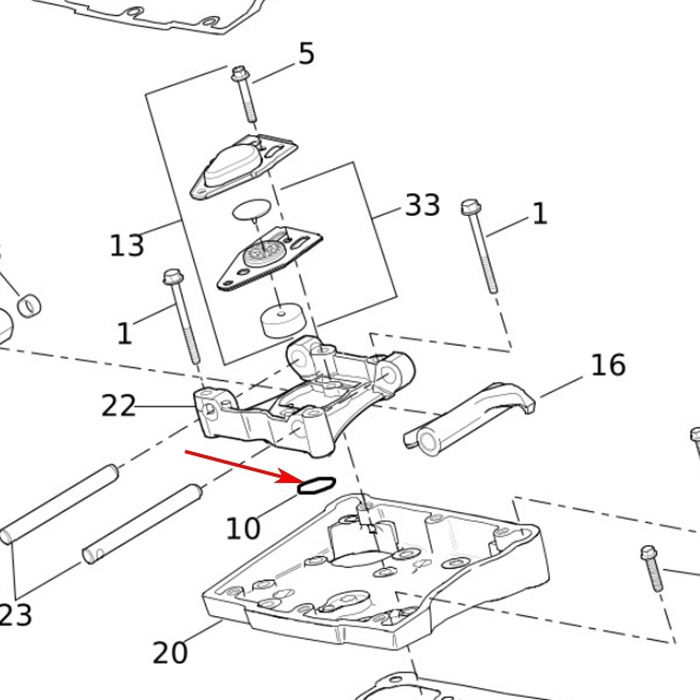 5
33
1
13
1
16
22
10
23
20