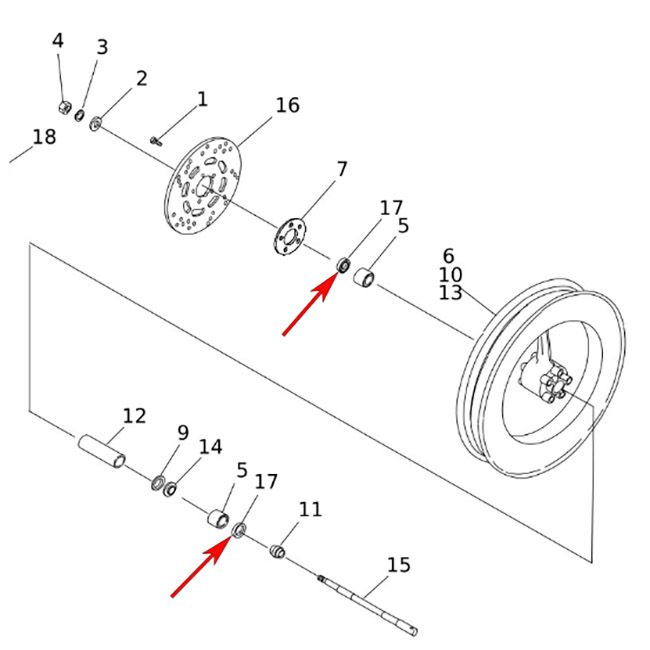 4
3
2
1
16
18
7
17
5
6
10
13
12
9
14
5
17
11
15