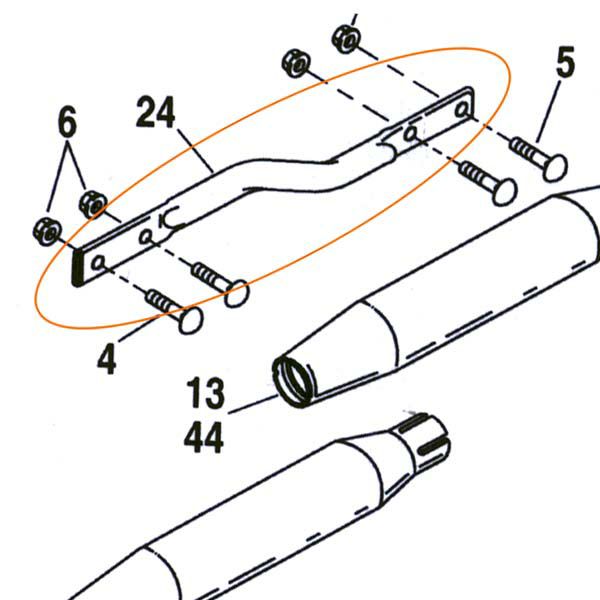 5
24
6
4
13
44