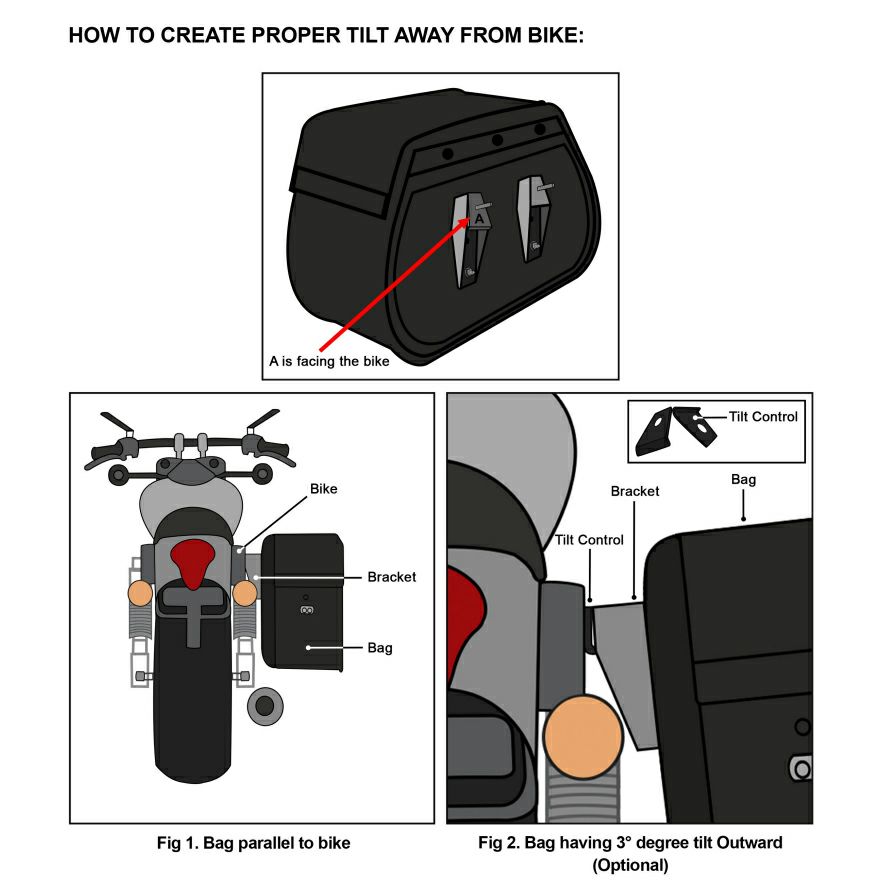 HOW TO CREATE PROPER TILT AWAY FROM BIKE:

A

A is facing the bike

Bike

Bracket

Bag

Fig 1. Bag parallel to bike

Tilt Control

Bracket

Bag

Tilt Control

Fig 2. Bag having 3° degree tilt Outward (Optional)