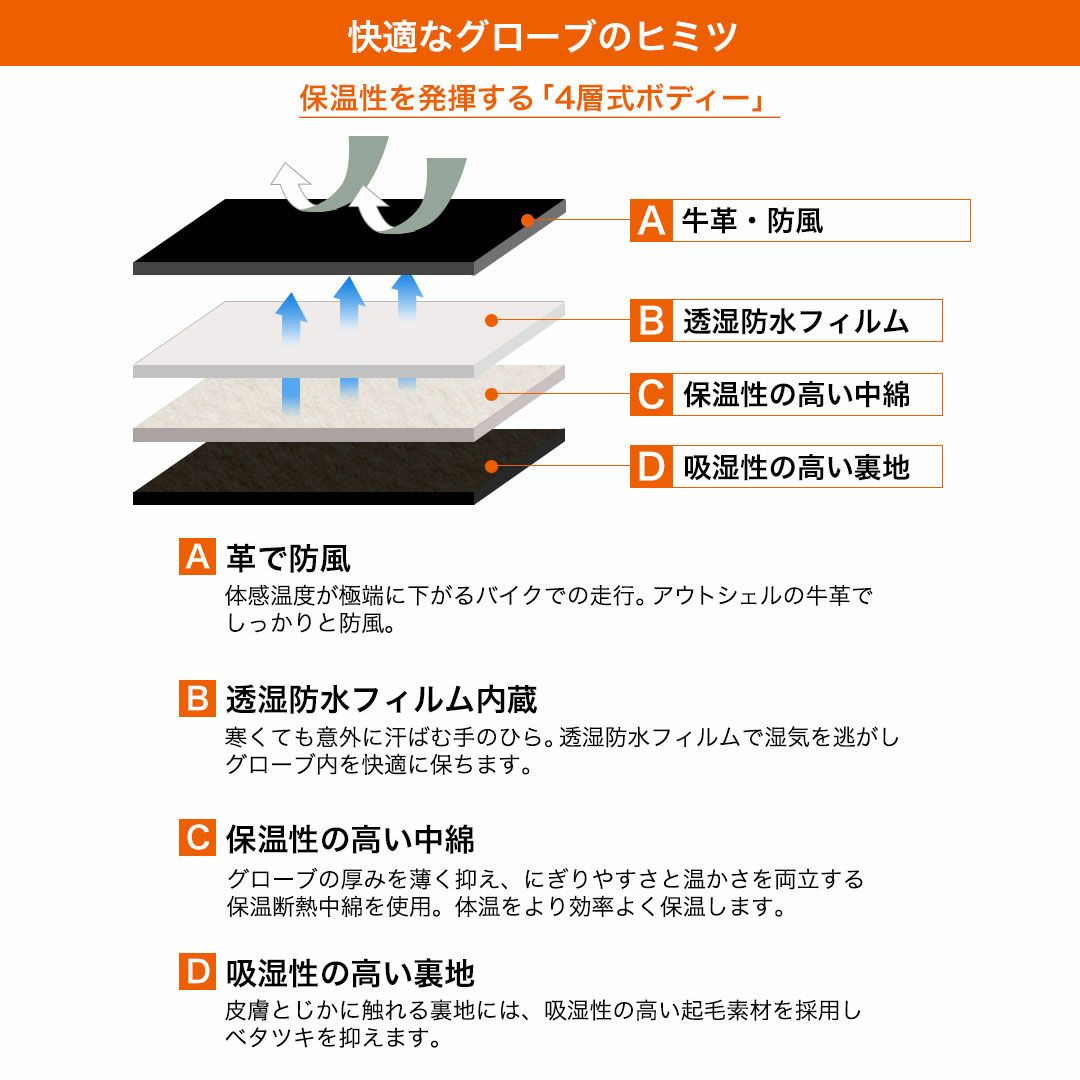 快適なグローブのヒミツ

保温性を発揮する「4層式ボディー」

A 牛革・防風

B 透湿防水フィルム

C 保温性の高い中綿

D 吸湿性の高い裏地

A 革で防風
体感温度が極端に下がるバイクでの走行。アウトシェルの牛革でしっかりと防風。

B 透湿防水フィルム内蔵
寒くても意外に汗ばむ手のひら。透湿防水フィルムで湿気を逃がしグローブ内を快適に保ちます。

C 保温性の高い中綿
グローブの厚みを薄く抑え、にぎりやすさと温かさを両立する保温断熱中綿を使用。体温をより効率よく保温します。

D 吸湿性の高い裏地
皮膚とじかに触れる裏地には、吸湿性の高い起毛素材を採用しベタツキを抑えます。