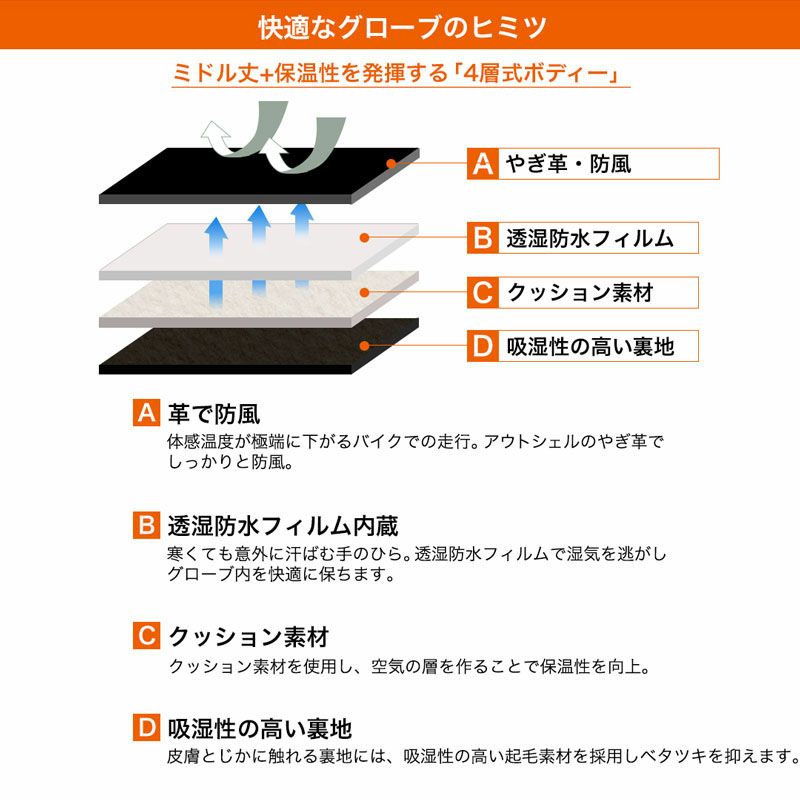 快適なグローブのヒミツ

ミドル丈+保温性を発揮する「4層式ボディー」

A やぎ革・防風

B 透湿防水フィルム

C クッション素材

D 吸湿性の高い裏地

A 革で防風
体感温度が極端に下がるバイクでの走行。アウトシェルのやぎ革でしっかりと防風。

B 透湿防水フィルム内蔵
寒くても意外に汗ばむ手のひら。透湿防水フィルムで湿気を逃がしグローブ内を快適に保ちます。

C クッション素材
クッション素材を使用し、空気の層を作ることで保温性を向上。

D 吸湿性の高い裏地
皮膚とじかに触れる裏地には、吸湿性の高い起毛素材を採用しベタツキを抑えます。