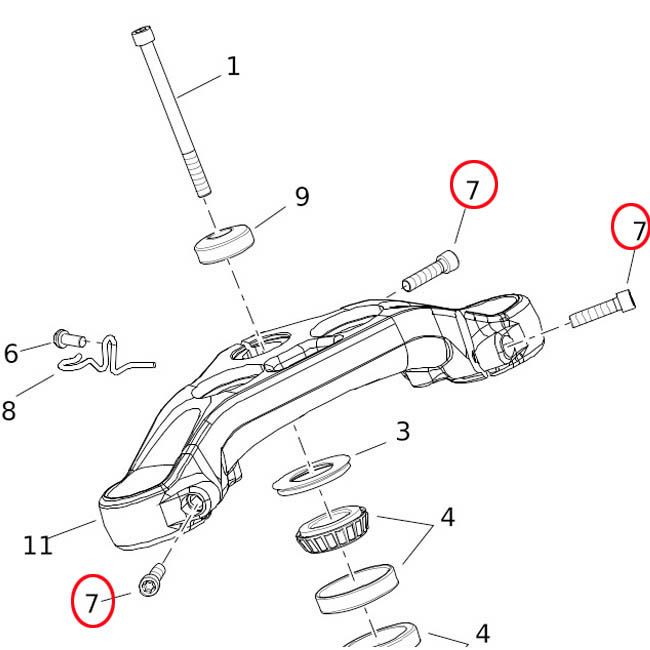 1
9
7
7
6
8
3
4
11
7
4