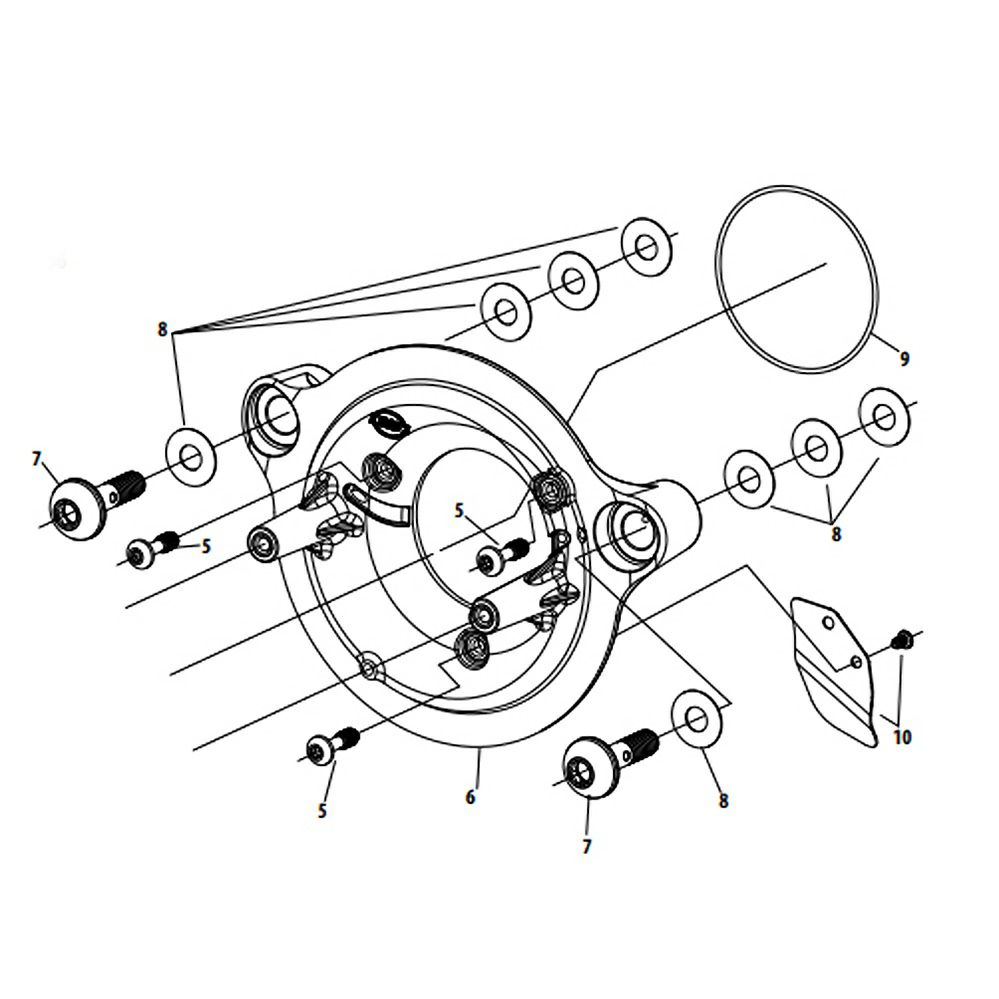 8
9
7
5
5
8
10
5
6
8
7