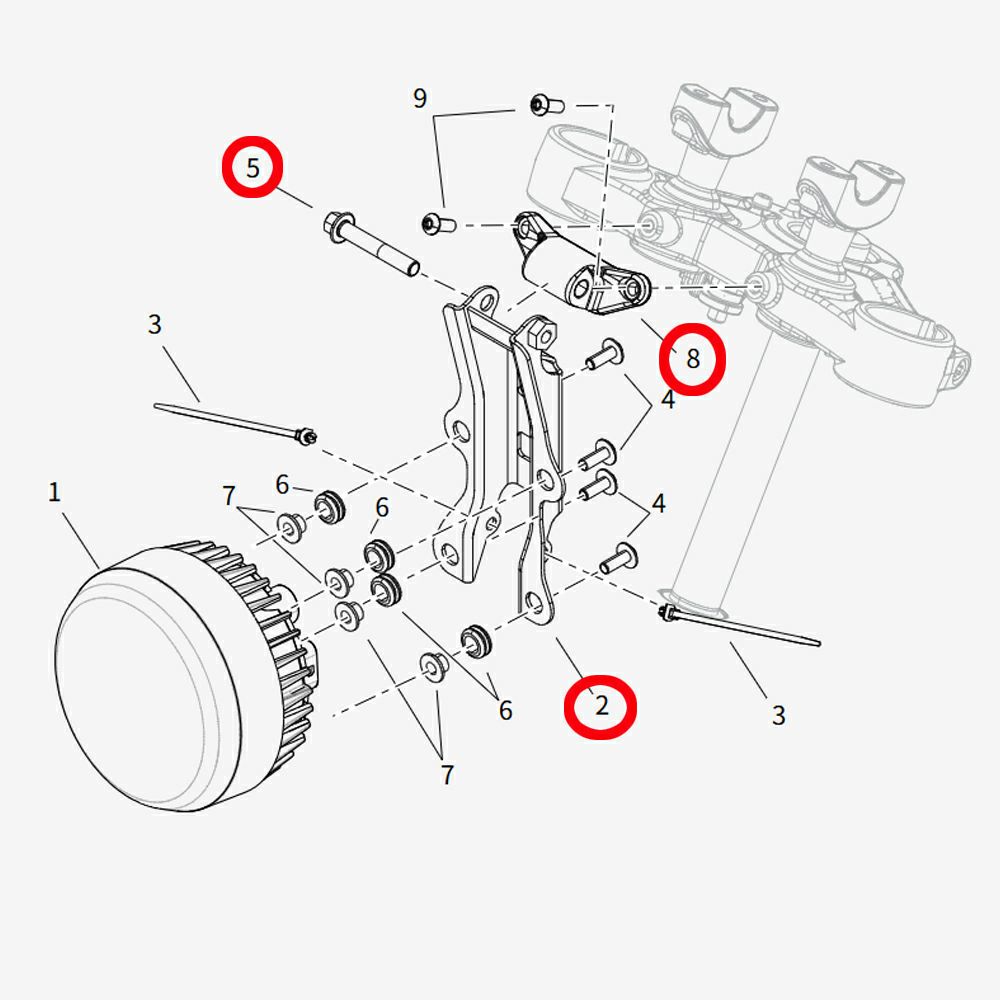 9
5
3
8
4
1
7
6
6
4
6
2
3
7