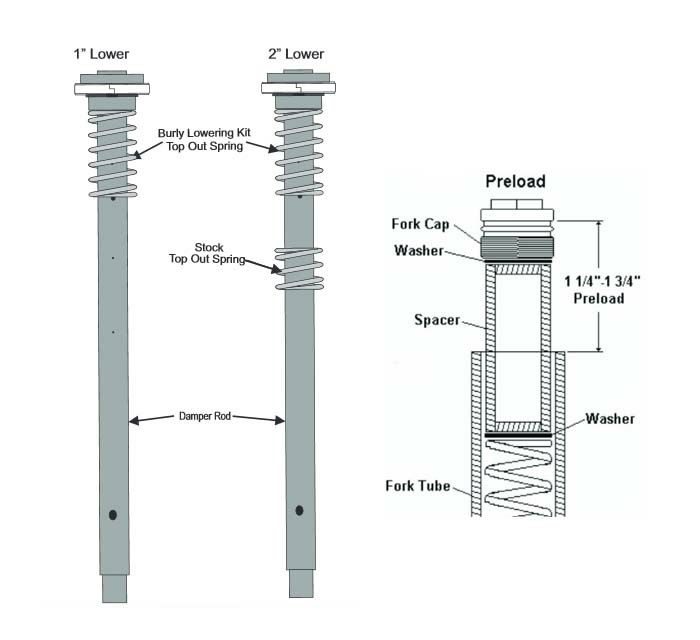 1" Lower

2" Lower

Burly Lowering Kit
Top Out Spring

Stock
Top Out Spring

Damper Rod

Preload

Fork Cap

Washer

1 1/4"-1 3/4"
Preload

Spacer

Washer

Fork Tube