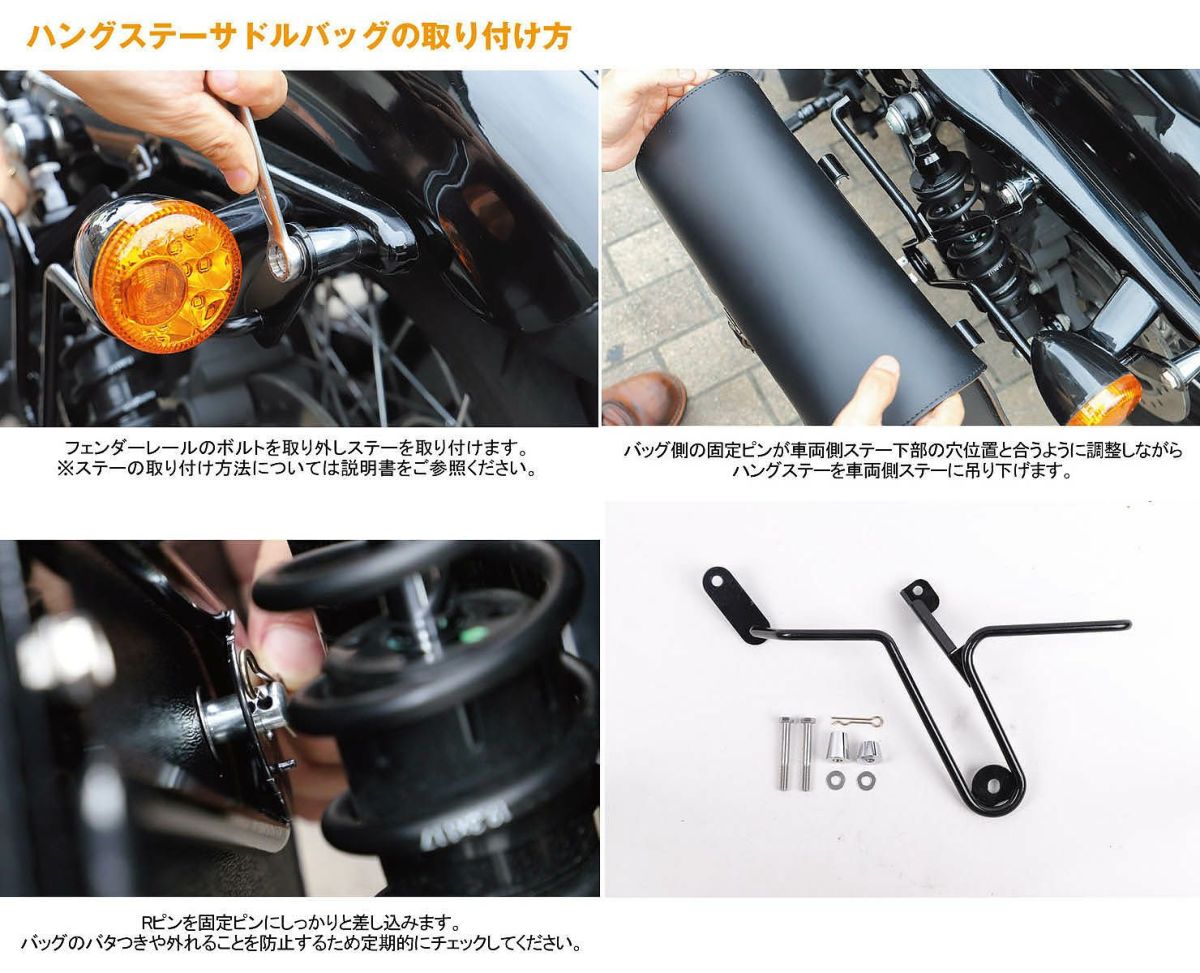 ハングステーサドルバッグの取り付け方

フェンダーレールのボルトを取り外しステーを取り付けます。
※ステーの取り付け方法については説明書をご参照ください。

バッグ側の固定ピンが車両側ステー下部の穴位置と合うように調整しながらハングステーを車両側ステーに吊り下げます。

Rピンを固定ピンにしっかりと差し込みます。
バッグのバタつきや外れることを防止するため定期的にチェックしてください。