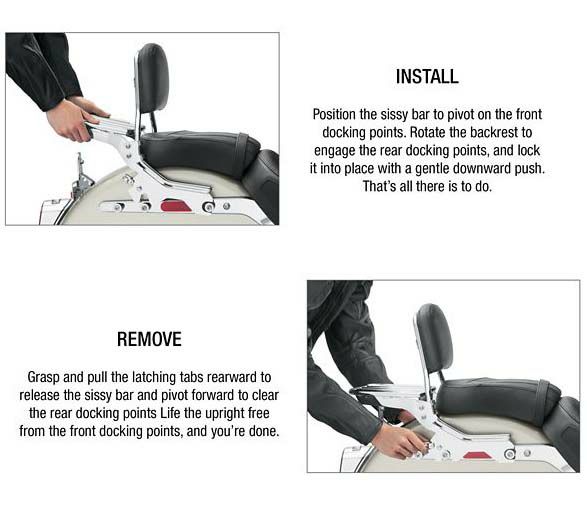 INSTALL

Position the sissy bar to pivot on the front docking points. Rotate the backrest to engage the rear docking points, and lock it into place with a gentle downward push. That's all there is to do.

REMOVE

Grasp and pull the latching tabs rearward to release the sissy bar and pivot forward to clear the rear docking points Life the upright free from the front docking points, and you're done.