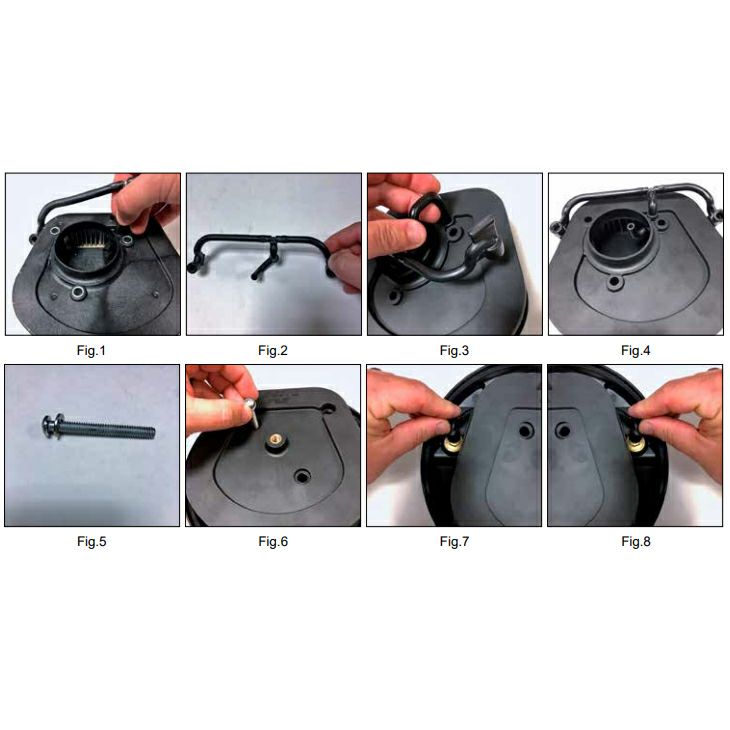 Fig.1

Fig.2

Fig.3

Fig.4

Fig.5

Fig.6

Fig.7

Fig.8