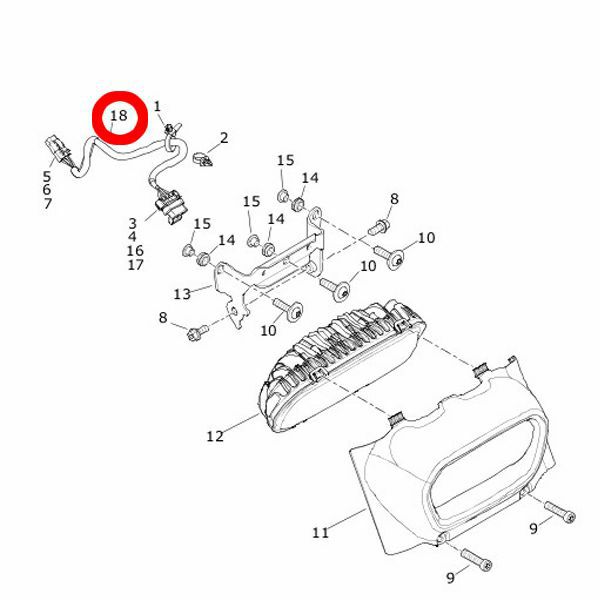 18
1
2
5
6
7
3
4
16
17
15
14
15
14
15
14
8
10
10
13
8
10
12
11
9
9