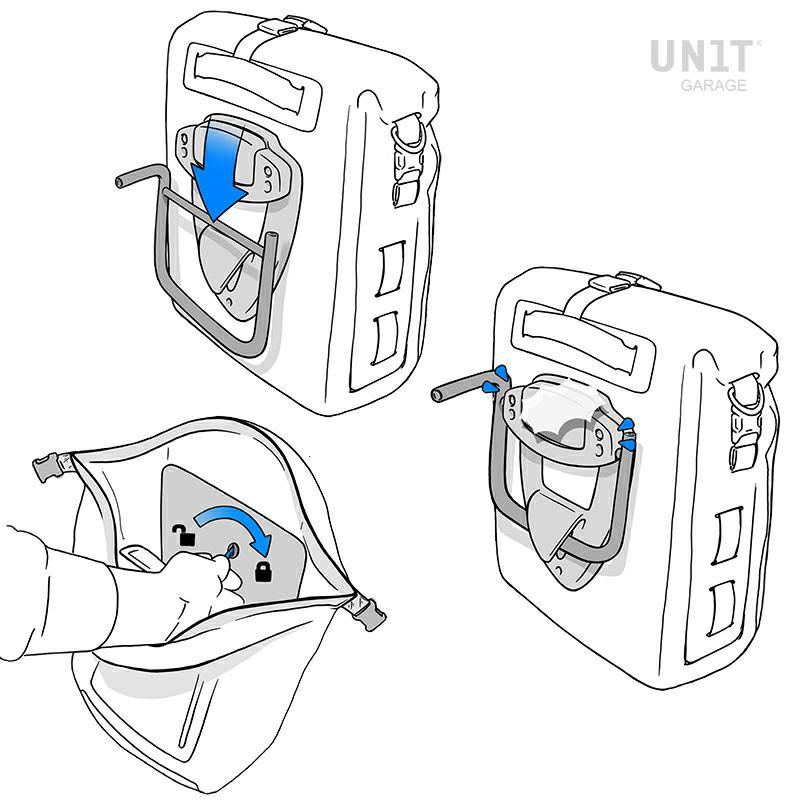 UNIT
GARAGE