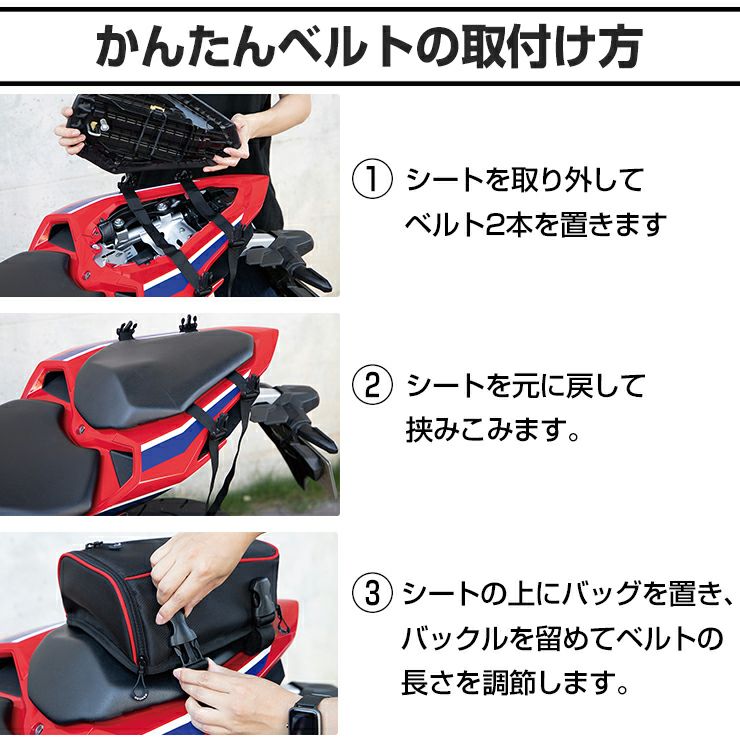 かんたんベルトの取付け方

① シートを取り外して
ベルト2本を置きます

② シートを元に戻して
挟みこみます。

③ シートの上にバッグを置き、
バックルを留めてベルトの
長さを調節します。