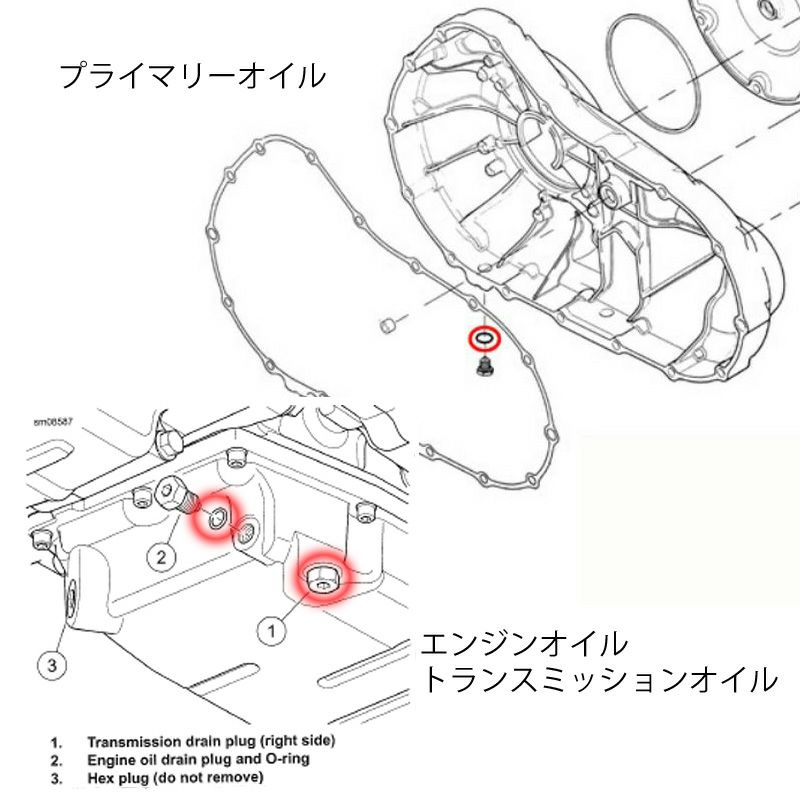 プライマリーオイル

sm06587

2

1

3

エンジンオイル
トランスミッションオイル

1. Transmission drain plug (right side)
2. Engine oil drain plug and O-ring
3. Hex plug (do not remove)